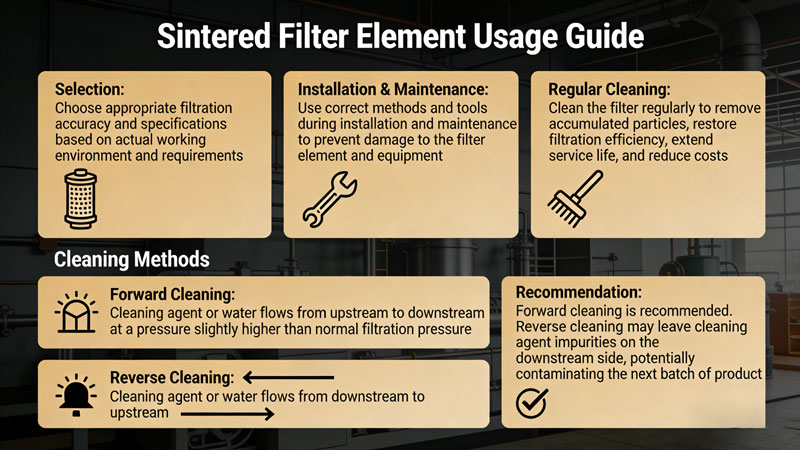 Sintered Filter Element Usage Guide

Selection:
Choose appropriate filtration accuracy and specifications based on actual working environment and requirements

Installation & Maintenance:
Use correct methods and tools during installation and maintenance to prevent damage to the filter element and equipment

Regular Cleaning:
Clean the filter regularly to remove accumulated particles, restore filtration efficiency, extend service life, and reduce costs

Cleaning Methods

Forward Cleaning:
Cleaning agent or water flows from upstream to downstream at a pressure slightly higher than normal filtration pressure

Reverse Cleaning:
Cleaning agent or water flows from downstream to upstream

Recommendation:
Forward cleaning is recommended. Reverse cleaning may leave cleaning agent impurities on the downstream side, potentially contaminating the next batch of product